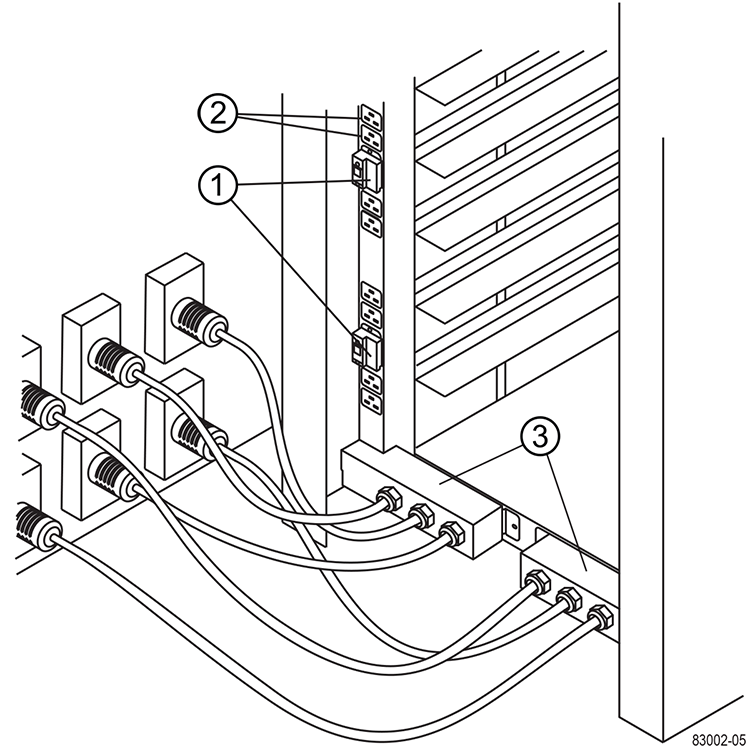 2
1
3
83002-05