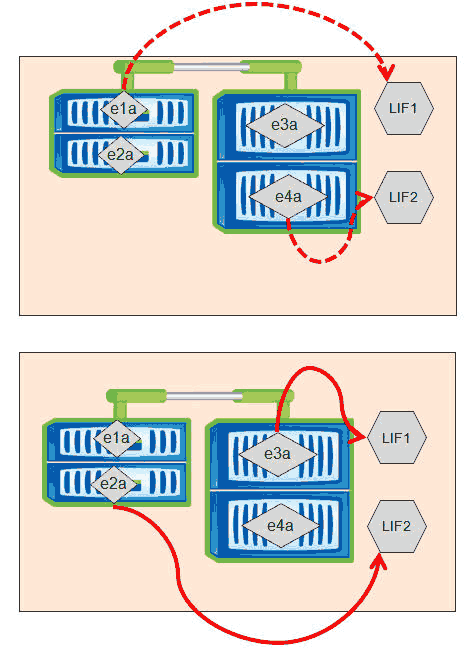 e1a
e2a
e3a
e4a
LIF1
LIF2

e1a
e2a
e3a
e4a
LIF1
LIF2