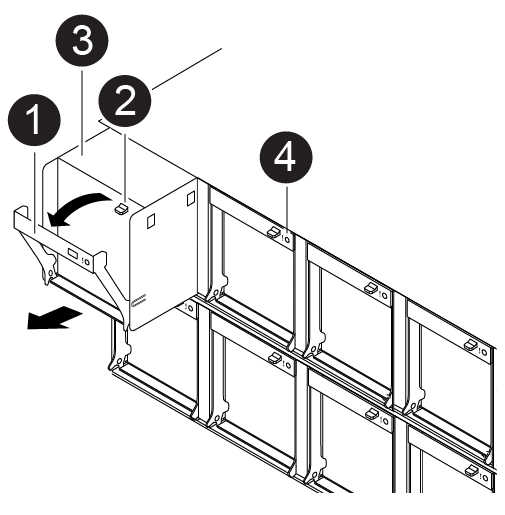 3
2
1
4