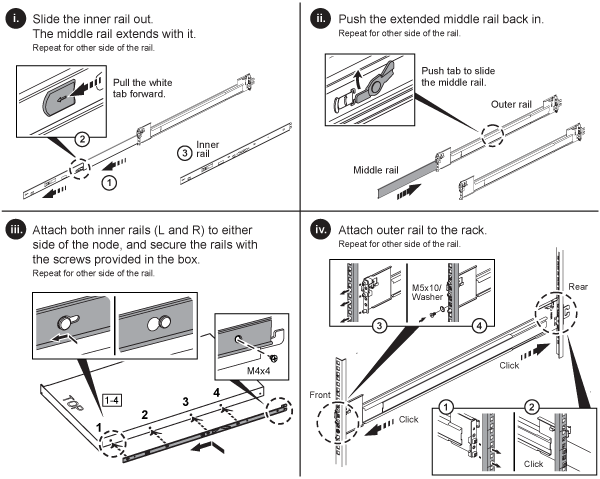 i. Slide the inner rail out.
The middle rail extends with it.
Repeat for other side of the rail.

Pull the white tab forward.

2

3 Inner rail

1

ii. Push the extended middle rail back in.
Repeat for other side of the rail.

Push tab to slide the middle rail.

Outer rail

Middle rail

iii. Attach both inner rails (L and R) to either side of the node, and secure the rails with the screws provided in the box.
Repeat for other side of the rail.

M4x4

TOP

1-4

1

2

3

4

iv. Attach outer rail to the rack.
Repeat for other side of the rail.

M5x10/ Washer

3

4

Rear

Click

Front

Click

1

2

Click