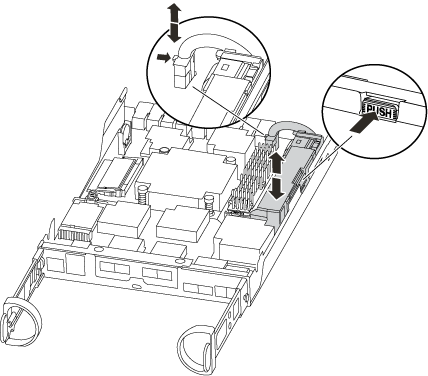 PUSH