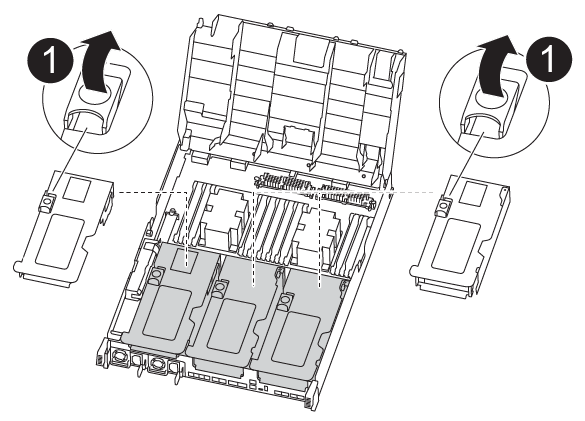 1
1