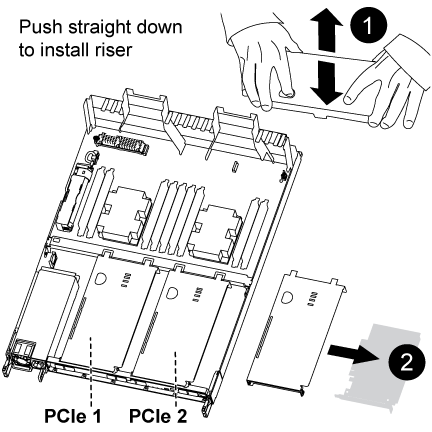 Push straight down to install riser

1

2

PCIe 1

PCIe 2