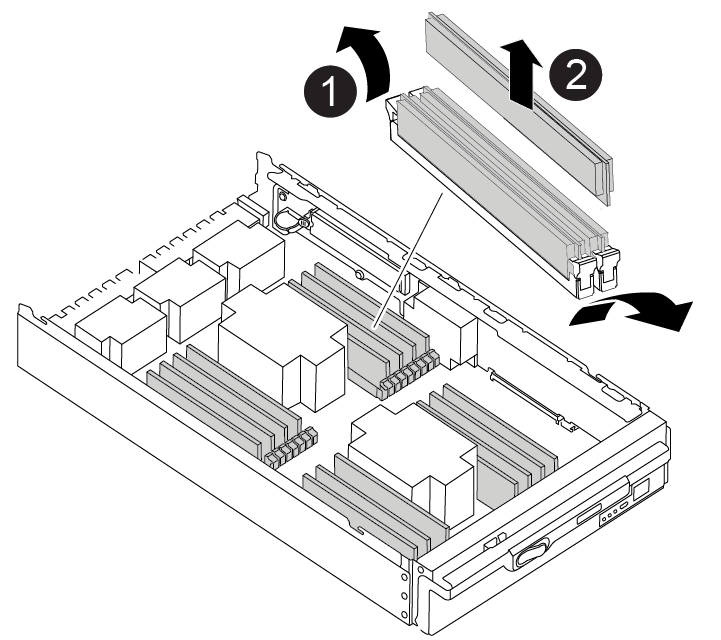 1
2