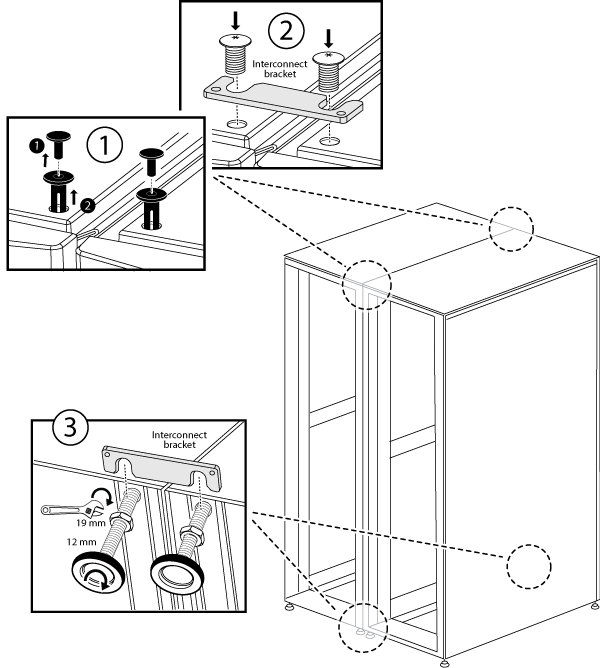 2
Interconnect bracket

1
1
2

3
Interconnect bracket
19 mm
12 mm