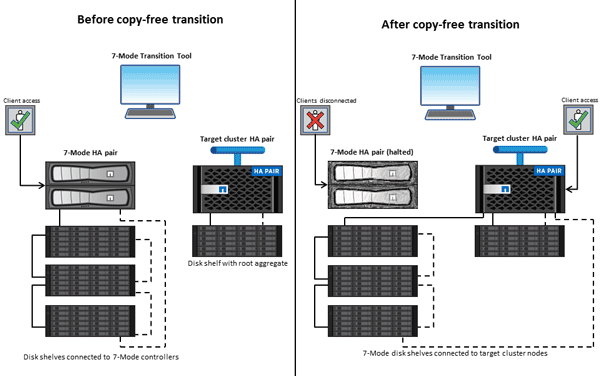 Before copy-free transition

7-Mode Transition Tool

Client access

7-Mode HA pair

Target cluster HA pair

HA PAIR

Disk shelf with root aggregate

Disk shelves connected to 7-Mode controllers

After copy-free transition

7-Mode Transition Tool

Clients disconnected

Client access

7-Mode HA pair (halted)

Target cluster HA pair

HA PAIR

7-Mode disk shelves connected to target cluster nodes