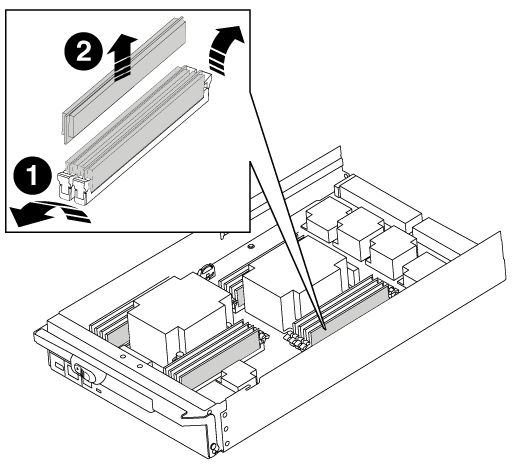 2

1