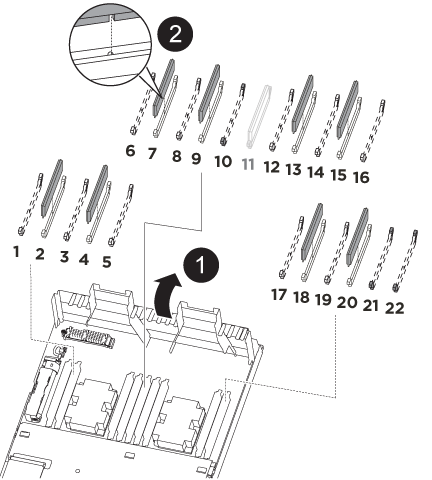 2

6 7 8 9 10 11 12 13 14 15 16

1 2 3 4 5

1

17 18 19 20 21 22