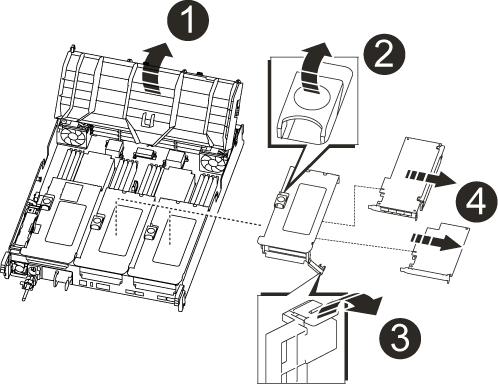 1
2
4
3