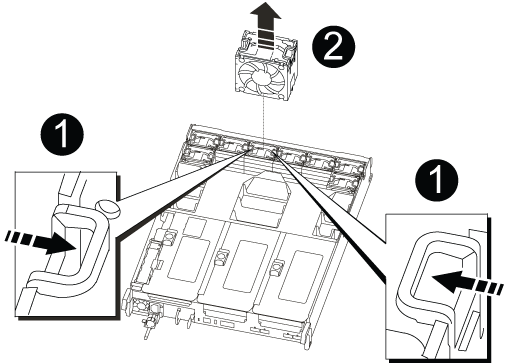 2
1
1