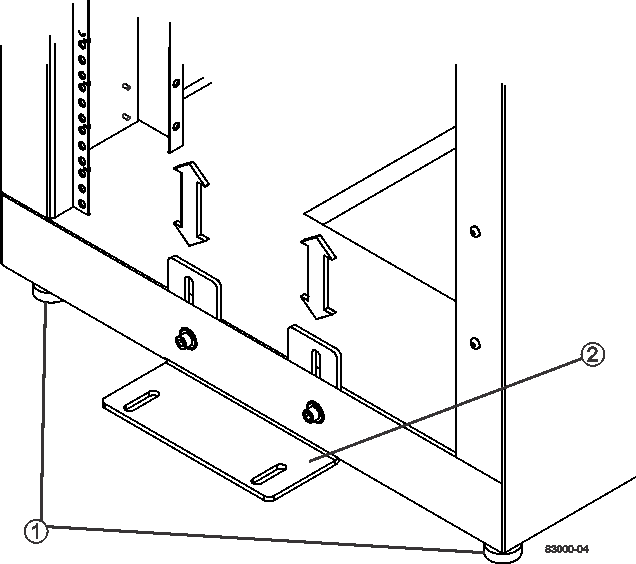 2

1

83000-04