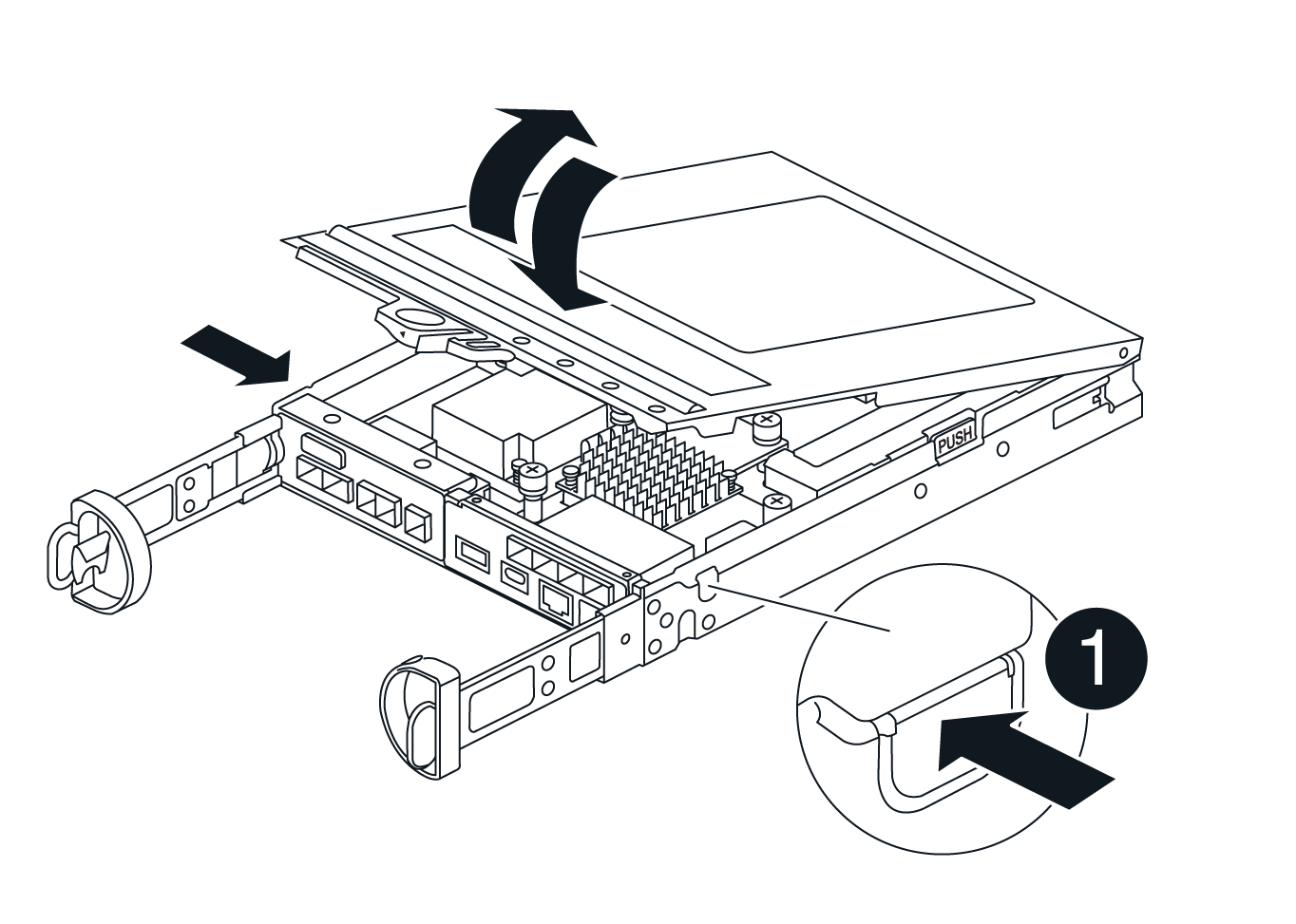 PUSH

1