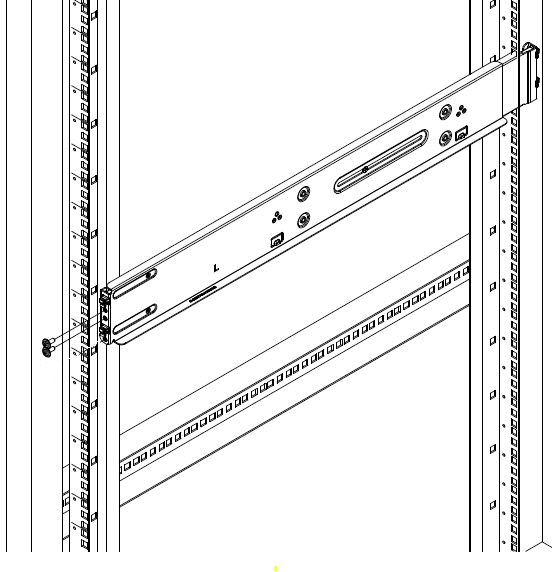 L