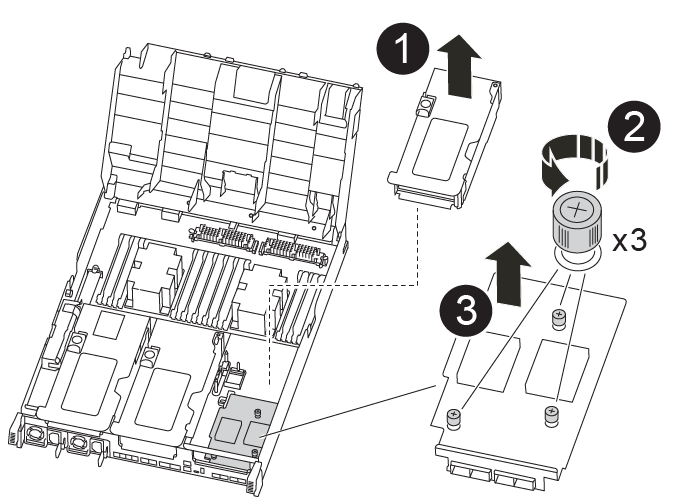 1
2
x3
3