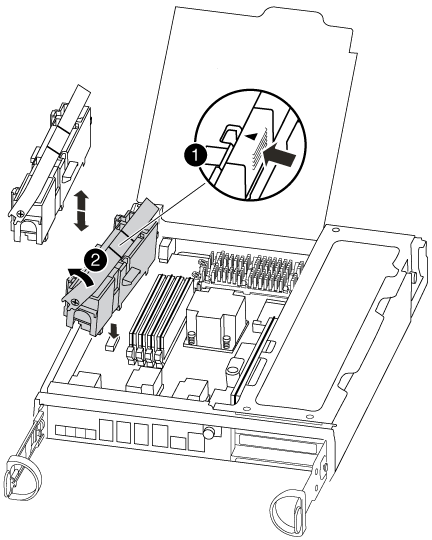 1
2