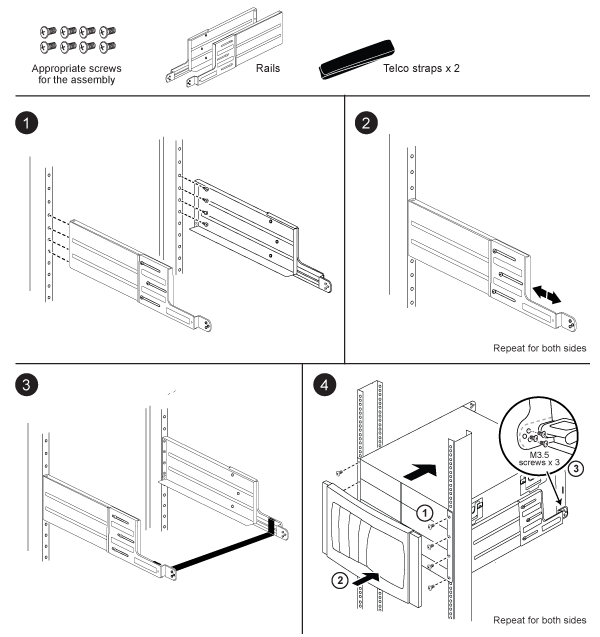 Appropriate screws for the assembly

Rails

Telco straps x 2

1

2

Repeat for both sides

3

4

M3.5 screws x 3

3

1

2

Repeat for both sides