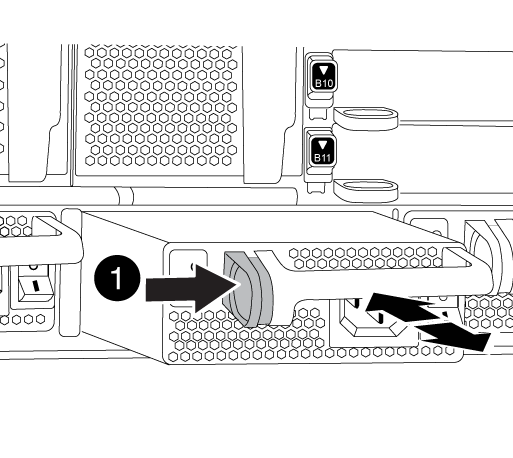 B10
B11
1