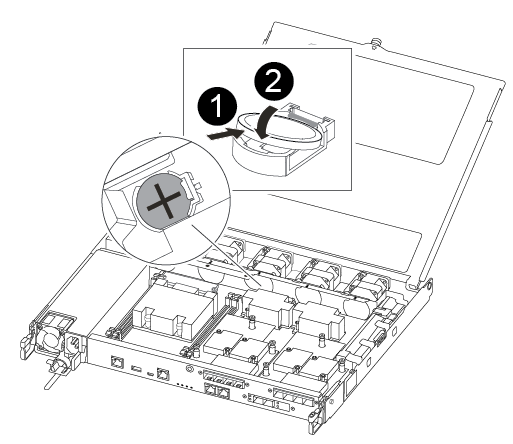 1
2