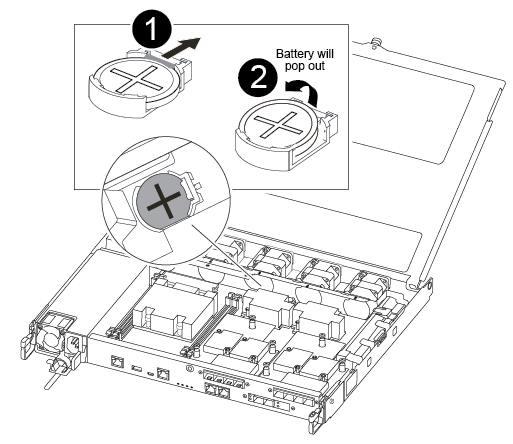 1

Battery will pop out

2