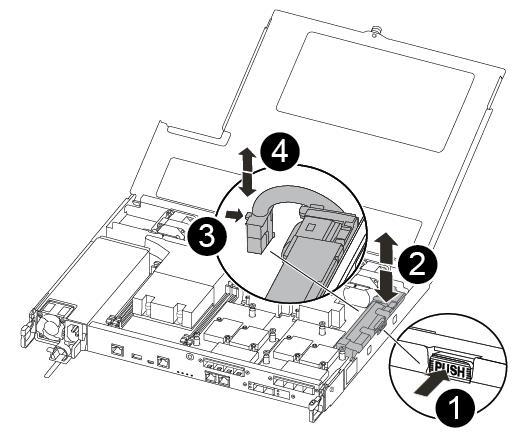 4
3
2
PUSH
1