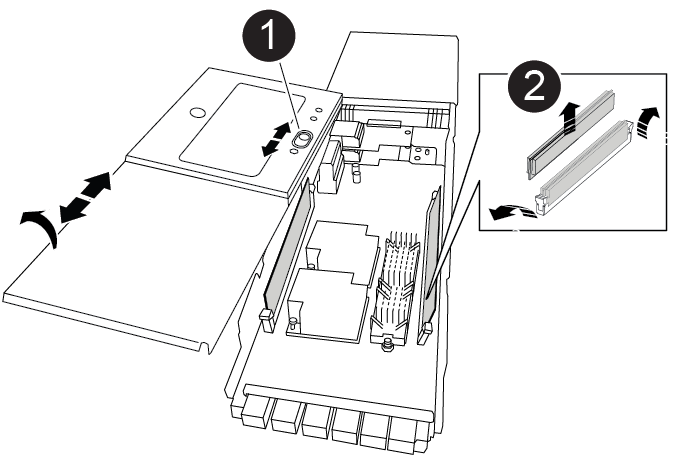 1
2