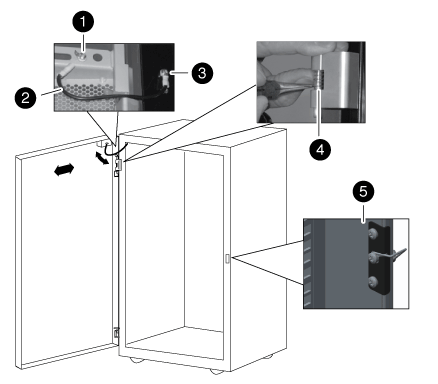 1
2
3
4
5