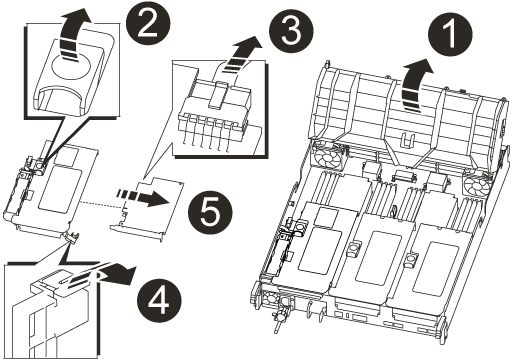 2
3
1
5
4