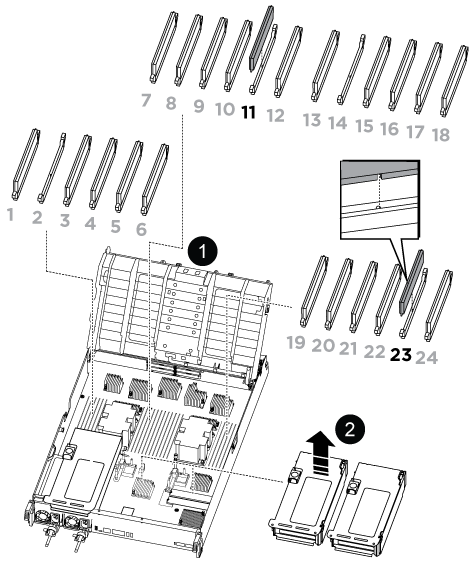 7 8 9 10 11 12 13 14 15 16 17 18

1 2 3 4 5 6

1

19 20 21 22 23 24

2