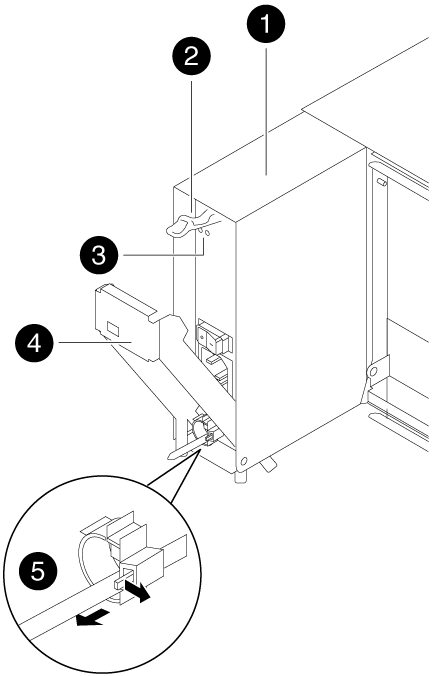 1
2
3
4
5