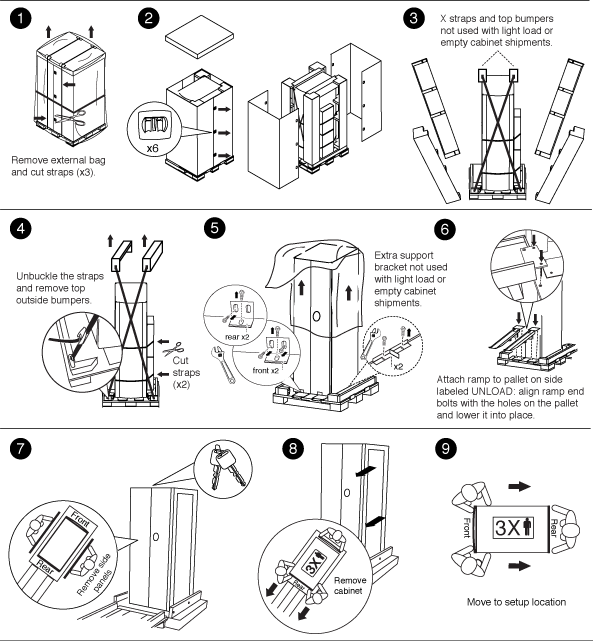 1

Remove external bag and cut straps (x3).

2

x6

3

X straps and top bumpers not used with light load or empty cabinet shipments.

4

Unbuckle the straps and remove top outside bumpers.

Cut straps (x2)

5

Extra support bracket not used with light load or empty cabinet shipments.

rear x2

front x2

x2

6

Attach ramp to pallet on side labeled UNLOAD: align ramp end bolts with the holes on the pallet and lower it into place.

7

Front

Rear

Remove side panels

8

3X

Rear

Remove cabinet

9

Front

3X

Rear

Move to setup location