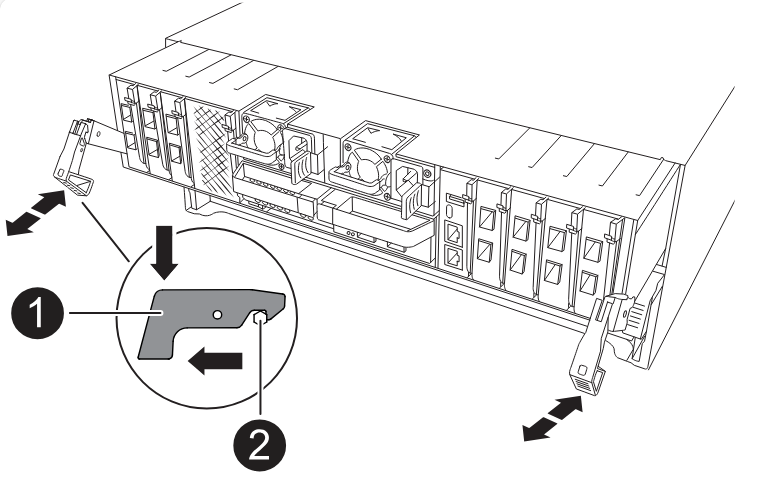 1
2