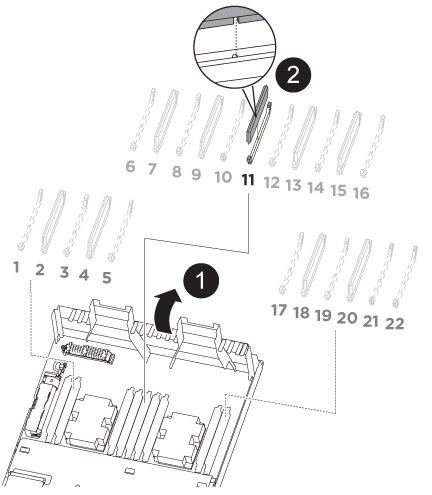 2

6 7 8 9 10 11 12 13 14 15 16

1 2 3 4 5

1

17 18 19 20 21 22