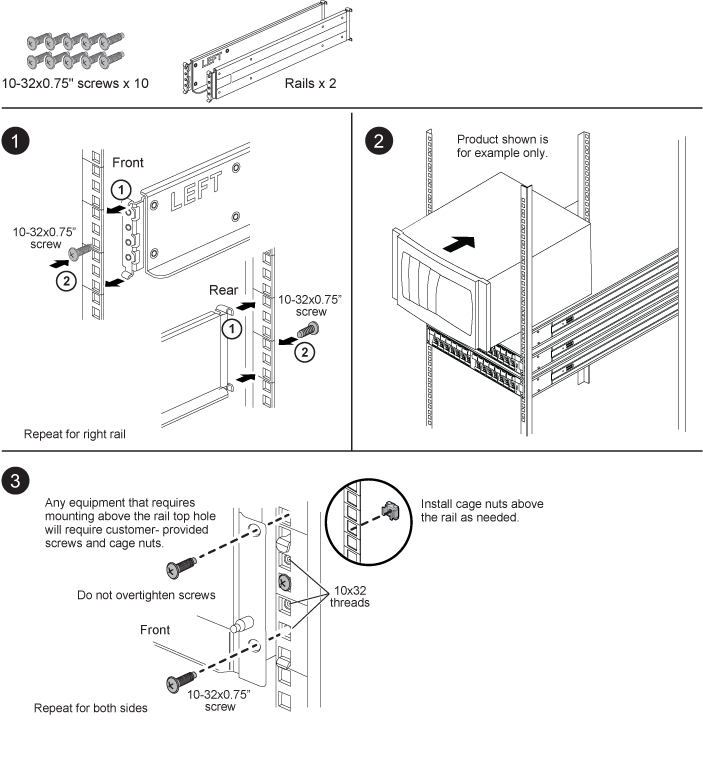 LEFT

10-32x0.75" screws x 10

Rails x 2

1

Front

1

LEFT

10-32x0.75" screw

2

Rear

10-32x0.75" screw

1

2

Repeat for right rail

2

Product shown is for example only.

3

Any equipment that requires mounting above the rail top hole will require customer- provided screws and cage nuts.

Install cage nuts above the rail as needed.

Do not overtighten screws

10x32 threads

Front

10-32x0.75" screw

Repeat for both sides