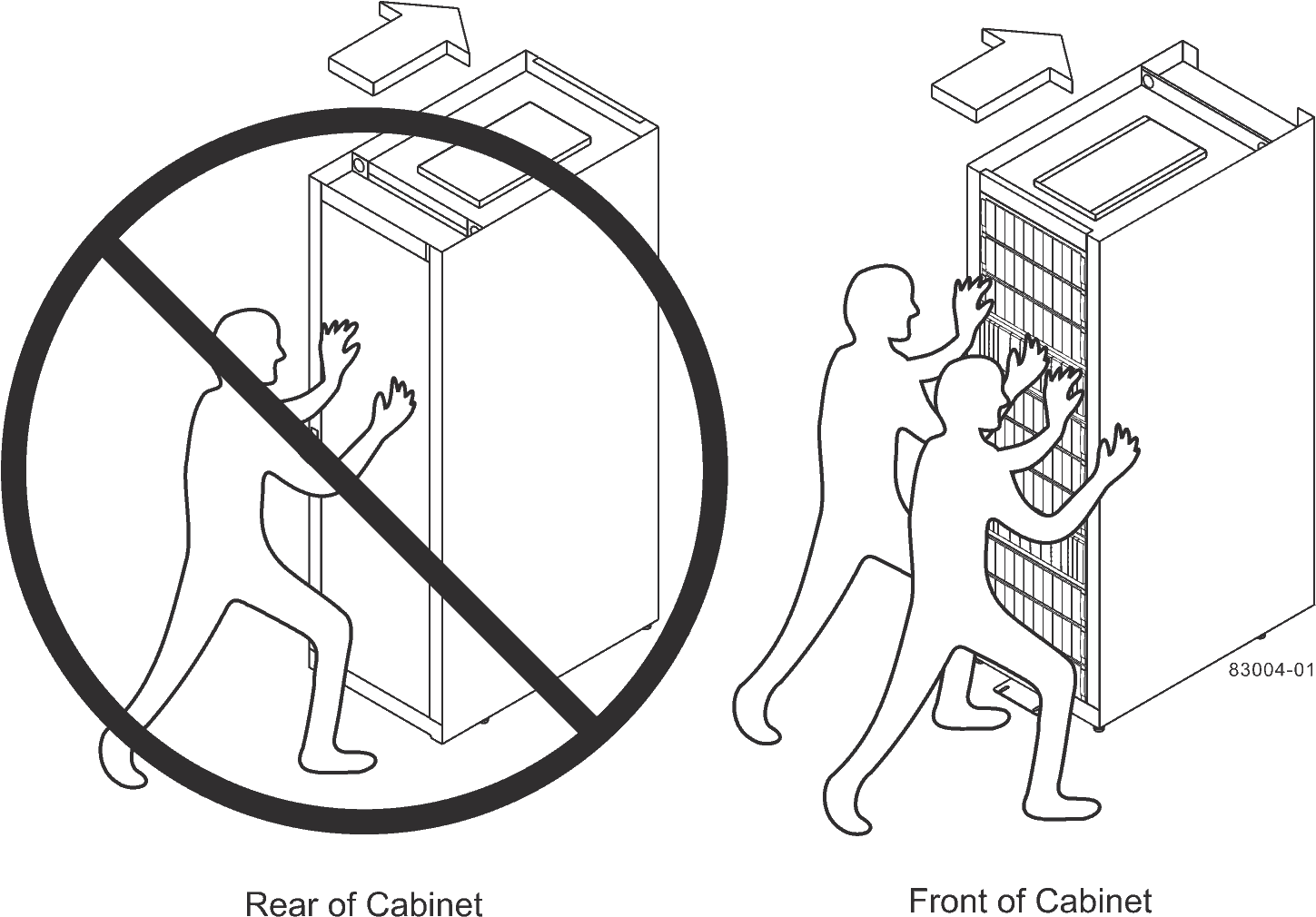 83004-01

Rear of Cabinet

Front of Cabinet