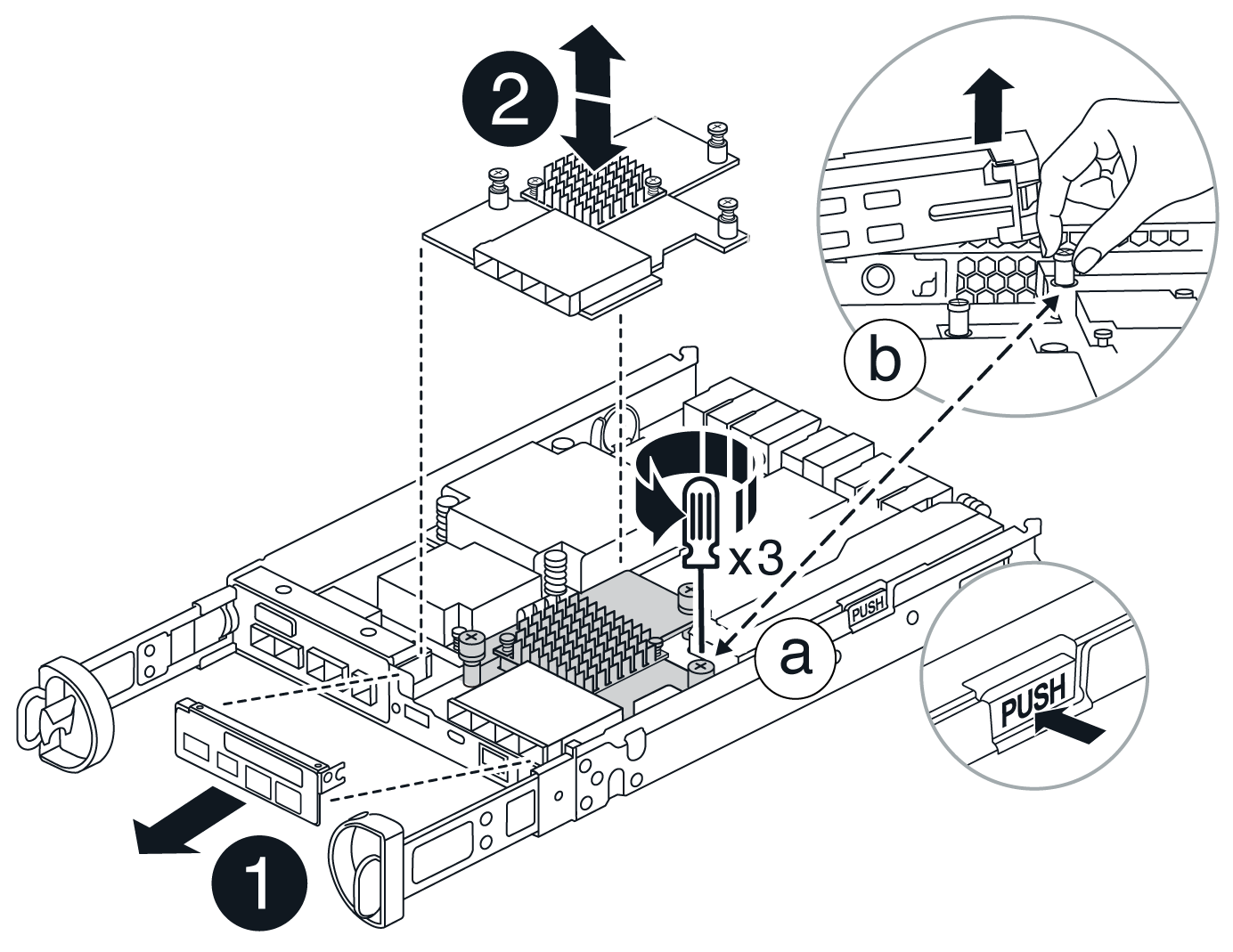 2

b

x3

PUSH

a

PUSH

1