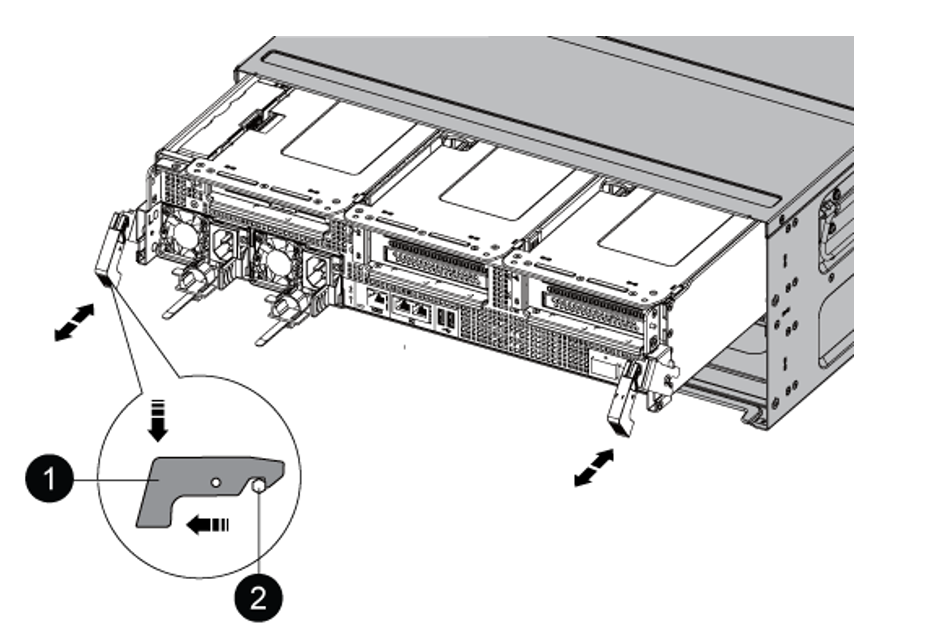 1
2