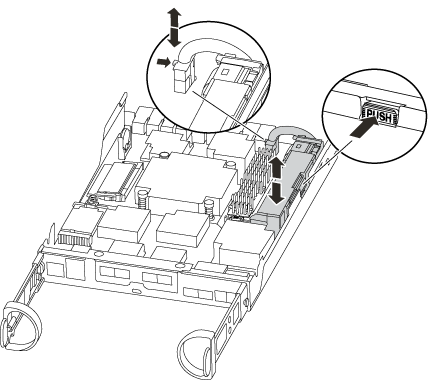 PUSH