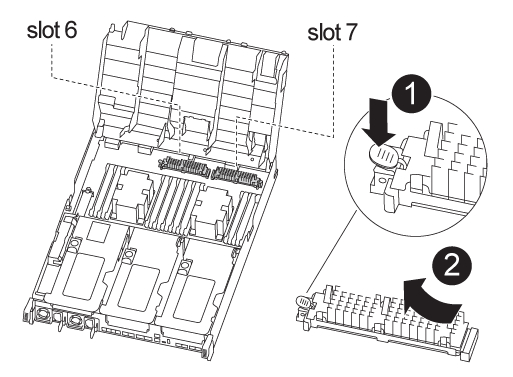 slot 6

slot 7

1

2