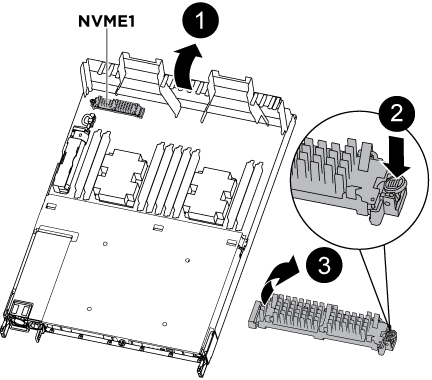 NVME1

1

2

3