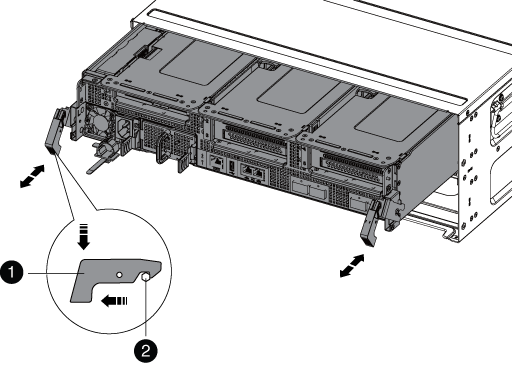 1

2