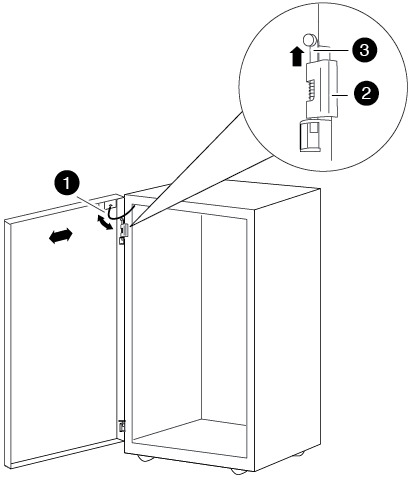 3
2
1