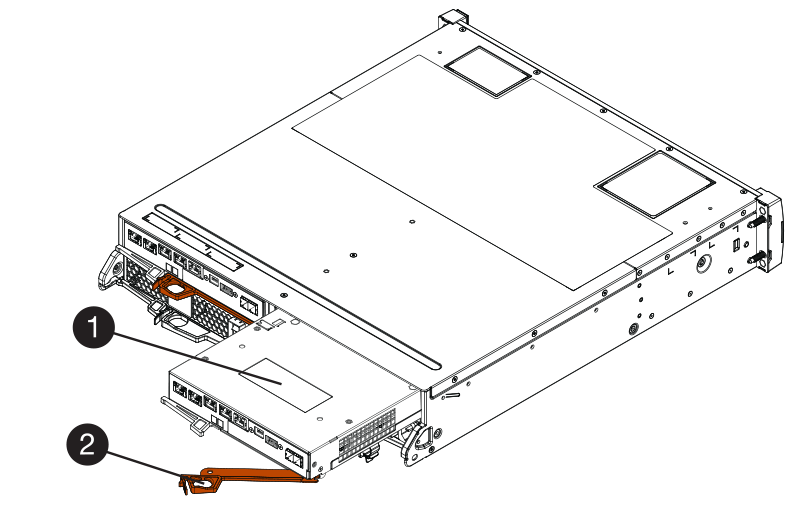 1

2