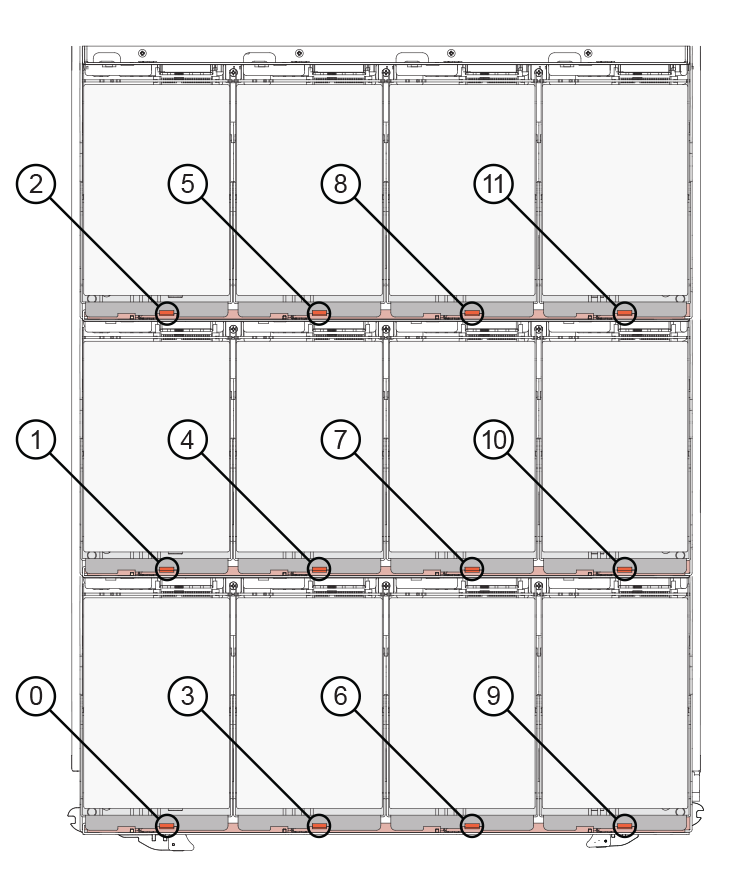 2
5
8
11
1
4
7
10
0
3
6
9