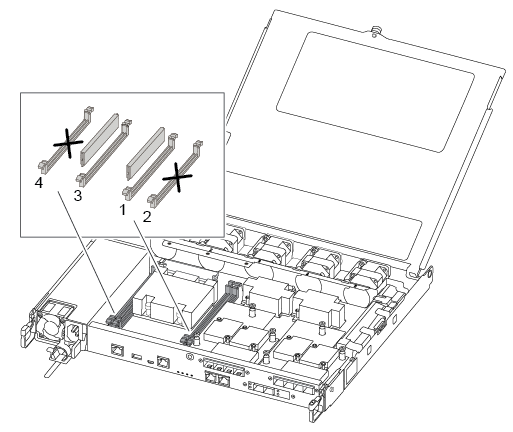 4
3
1
2