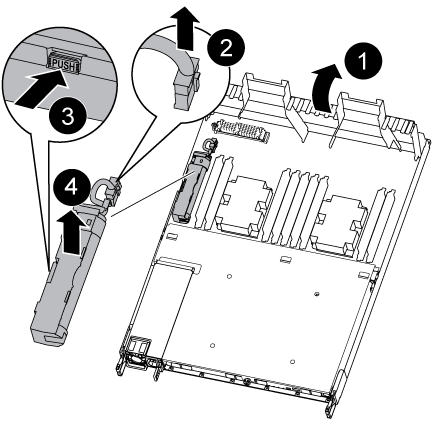 PUSH
3
2
1
4