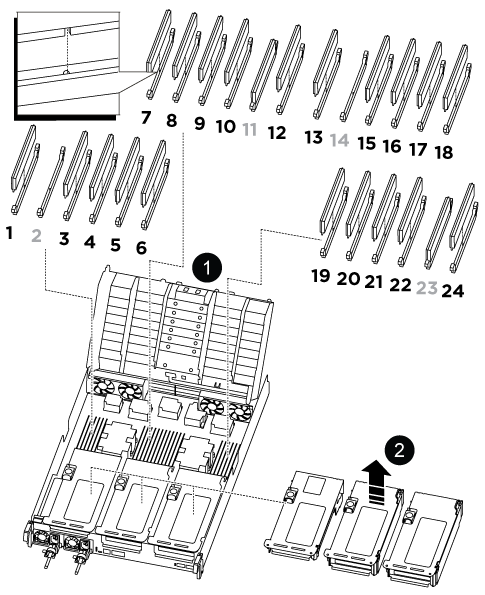 7 8 9 10 11 12 13 14 15 16 17 18

1 2 3 4 5 6

19 20 21 22 23 24

1

2