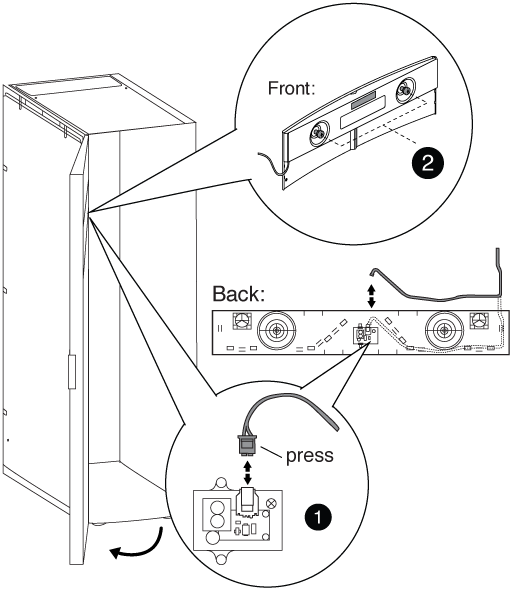 Front:

2

Back:

press

1