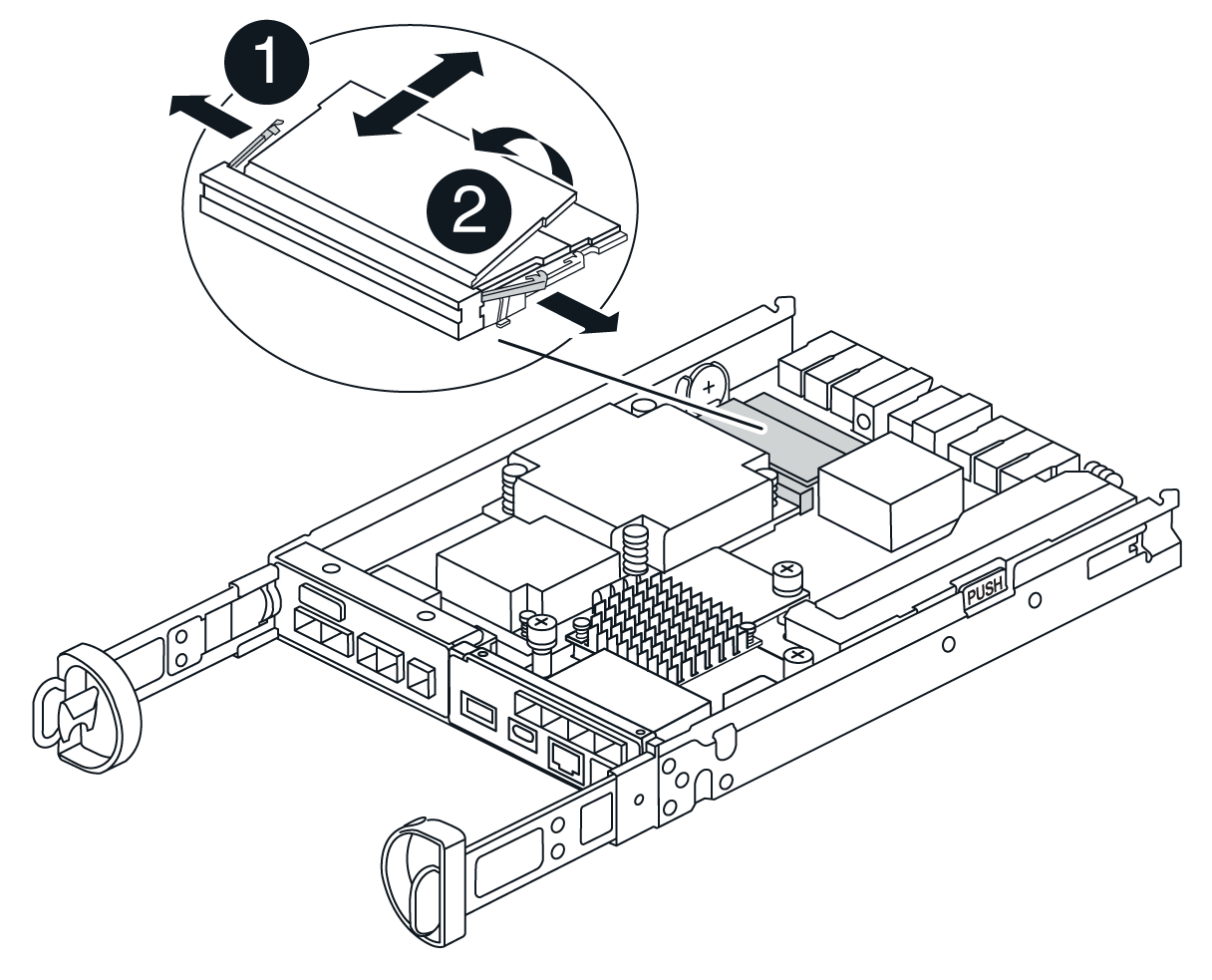 1
2
PUSH