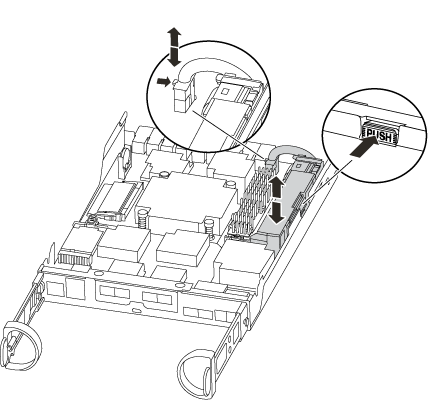 PUSH