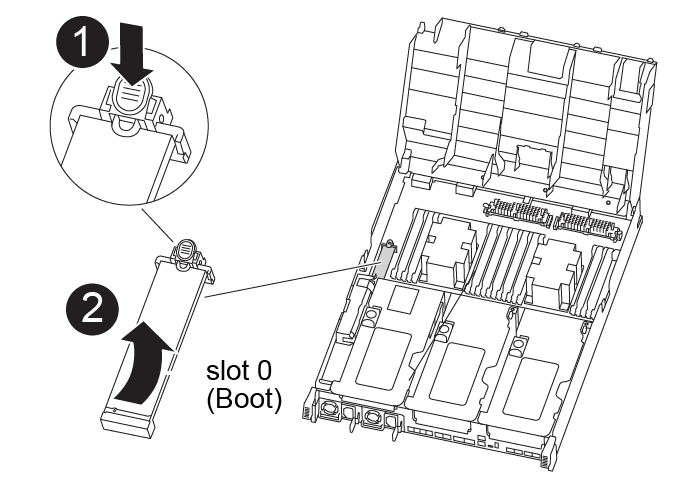 1

2

slot 0
(Boot)